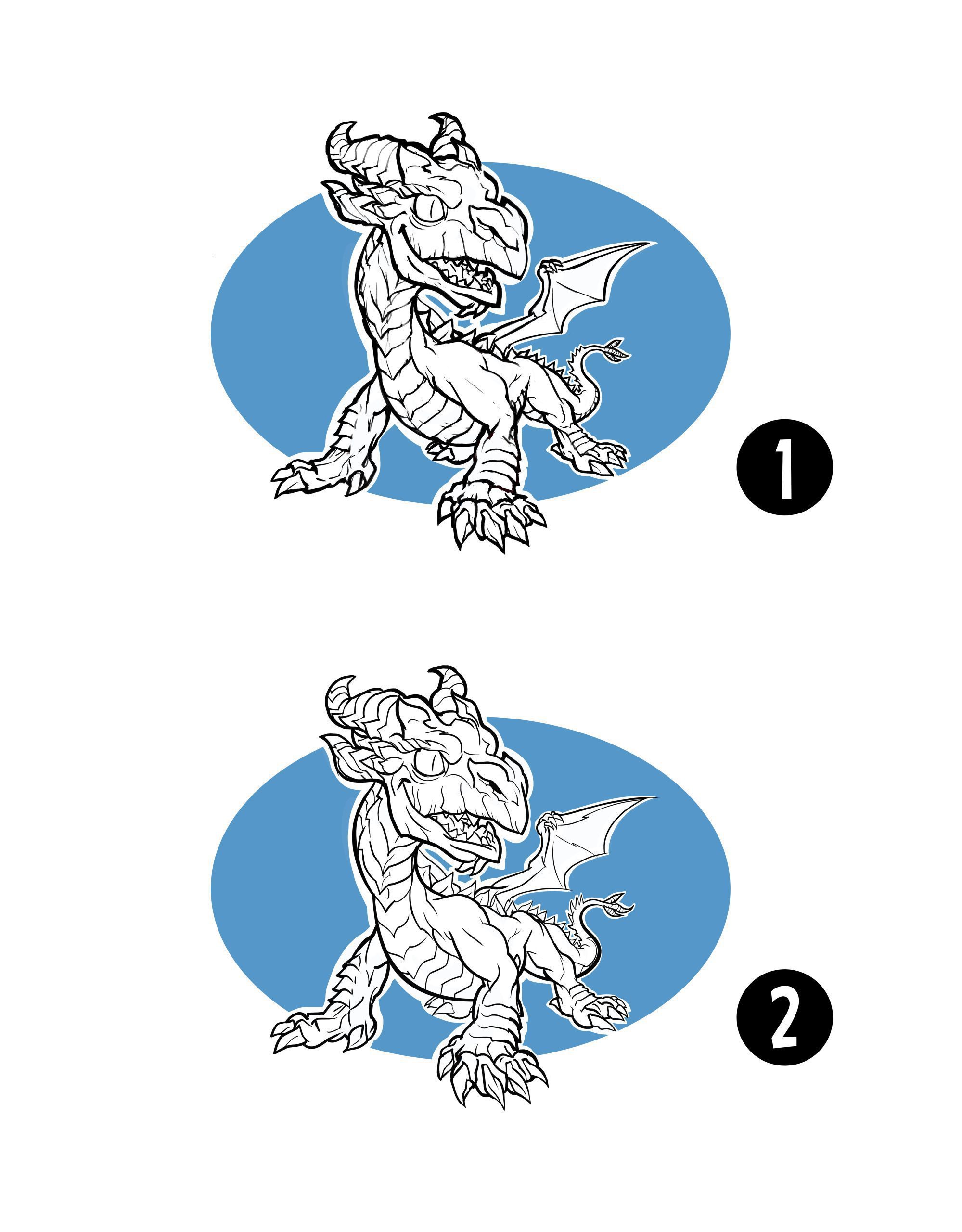 1

2